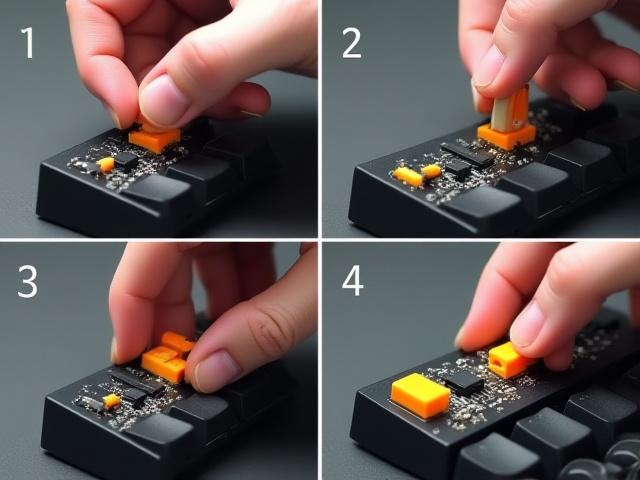 1

2

3

4